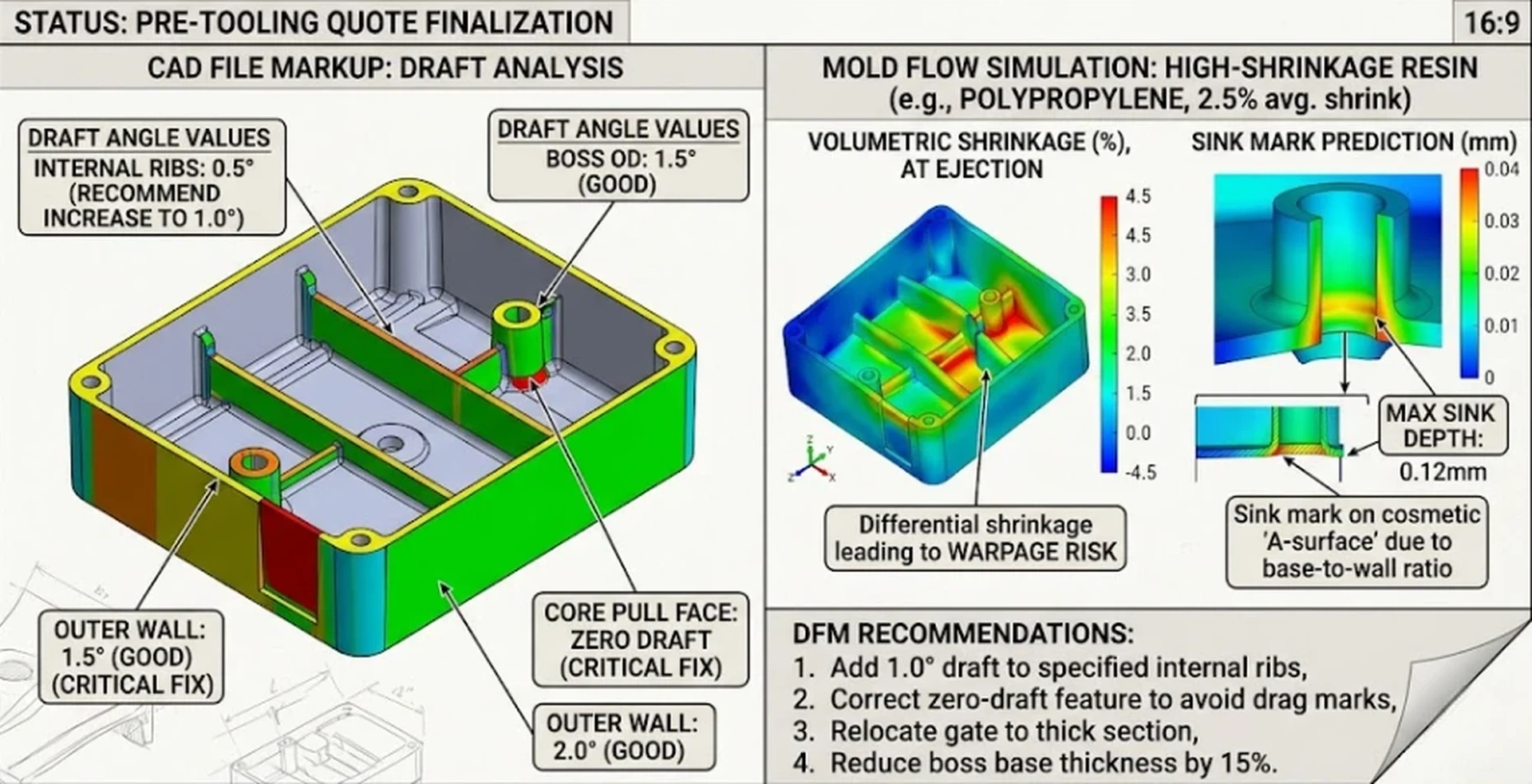 STATUS: PRE-TOOLING QUOTE FINALIZATION

16:9

CAD FILE MARKUP: DRAFT ANALYSIS

DRAFT ANGLE VALUES
INTERNAL RIBS: 0.5°
(RECOMMEND INCREASE TO 1.0°)

DRAFT ANGLE VALUES
BOSS OD: 1.5°
(GOOD)

OUTER WALL:
1.5° (GOOD)
(CRITICAL FIX)

CORE PULL FACE:
ZERO DRAFT
(CRITICAL FIX)

OUTER WALL:
2.0° (GOOD)

MOLD FLOW SIMULATION: HIGH-SHRINKAGE RESIN
(e.g., POLYPROPYLENE, 2.5% avg. shrink)

VOLUMETRIC SHRINKAGE (%), AT EJECTION

4.5
4.5
3.0
3.5
2.0
1.5
0.0
-4.5

Z
Y
Z
X

Differential shrinkage leading to WARPAGE RISK

SINK MARK PREDICTION (mm)

0.04
0.03
0.02
0.01
0

MAX SINK DEPTH:
0.12mm

Sink mark on cosmetic 'A-surface' due to base-to-wall ratio

DFM RECOMMENDATIONS:
1. Add 1.0° draft to specified internal ribs,
2. Correct zero-draft feature to avoid drag marks,
3. Relocate gate to thick section,
4. Reduce boss base thickness by 15%.